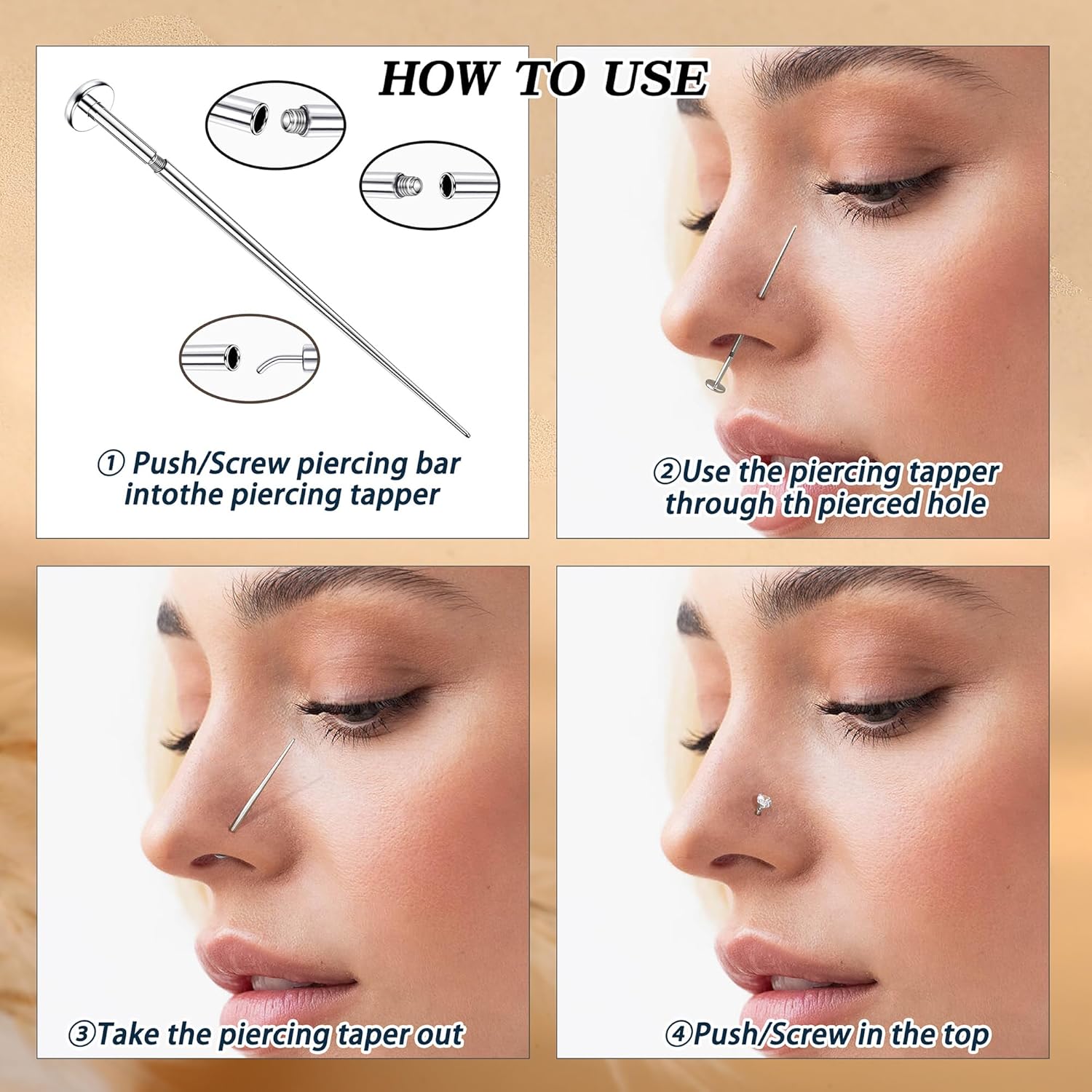 HOW TO USE

① Push/Screw piercing bar intothe piercing tapper

②Use the piercing tapper through th pierced hole

③Take the piercing taper out

④Push/Screw in the top